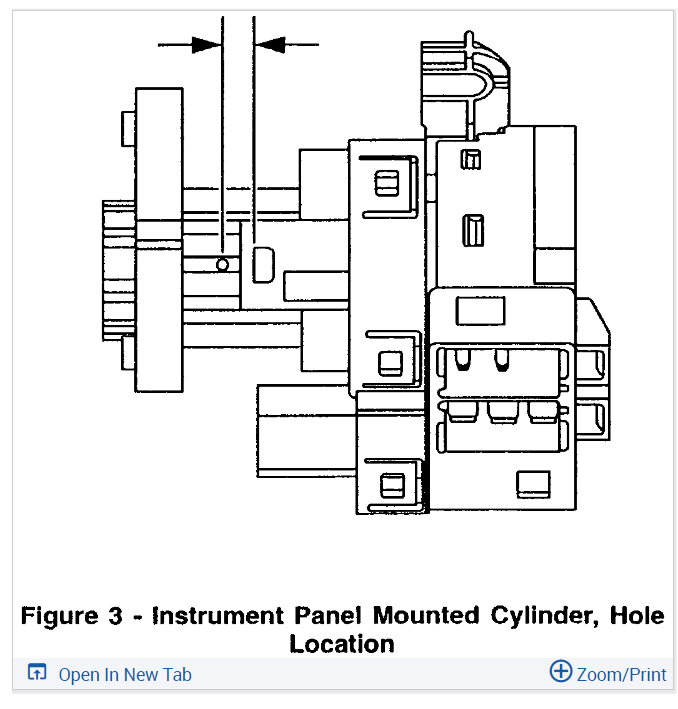 Figure 3 - Instrument Panel Mounted Cylinder, Hole Location

Open In New Tab

Zoom/Print