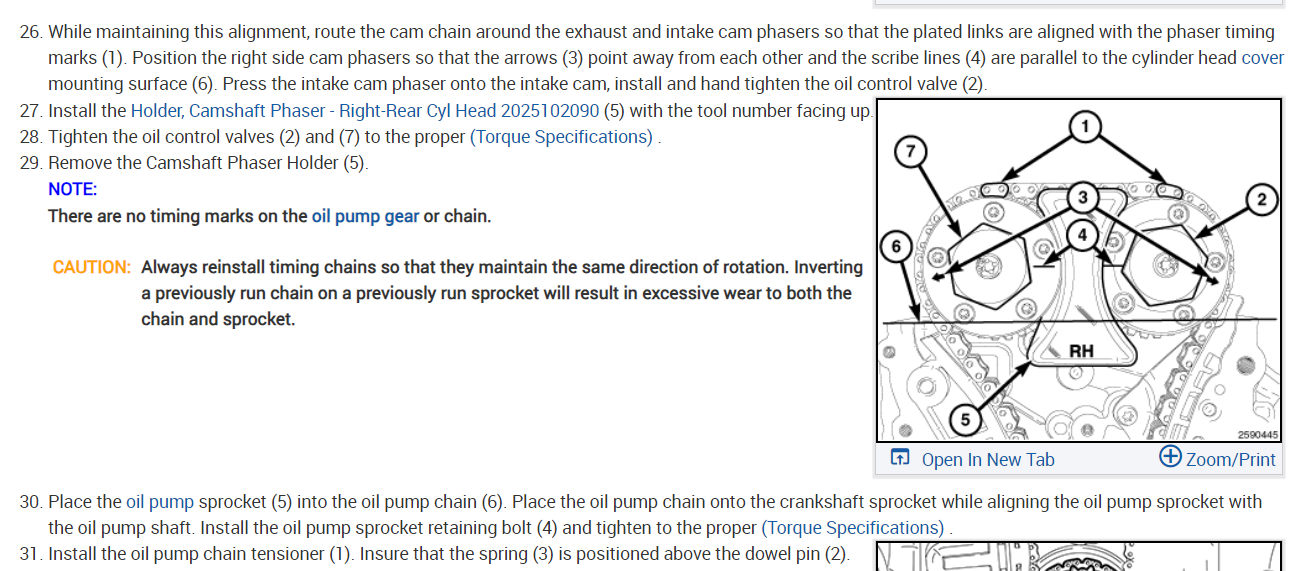 26. While maintaining this alignment, route the cam chain around the exhaust and intake cam phasers so that the plated links are aligned with the phaser timing marks (1). Position the right side cam phasers so that the arrows (3) point away from each other and the scribe lines (4) are parallel to the cylinder head cover mounting surface (6). Press the intake cam phaser onto the intake cam, install and hand tighten the oil control valve (2).
27. Install the Holder, Camshaft Phaser - Right-Rear Cyl Head 2025102090 (5) with the tool number facing up.
28. Tighten the oil control valves (2) and (7) to the proper (Torque Specifications) .
29. Remove the Camshaft Phaser Holder (5).

NOTE:
There are no timing marks on the oil pump gear or chain.

CAUTION: Always reinstall timing chains so that they maintain the same direction of rotation. Inverting a previously run chain on a previously run sprocket will result in excessive wear to both the chain and sprocket.

1
7
3
2
4
6
RH
5
2590445

Open In New Tab
Zoom/Print

30. Place the oil pump sprocket (5) into the oil pump chain (6). Place the oil pump chain onto the crankshaft sprocket while aligning the oil pump sprocket with the oil pump shaft. Install the oil pump sprocket retaining bolt (4) and tighten to the proper (Torque Specifications) .
31. Install the oil pump chain tensioner (1). Insure that the spring (3) is positioned above the dowel pin (2).