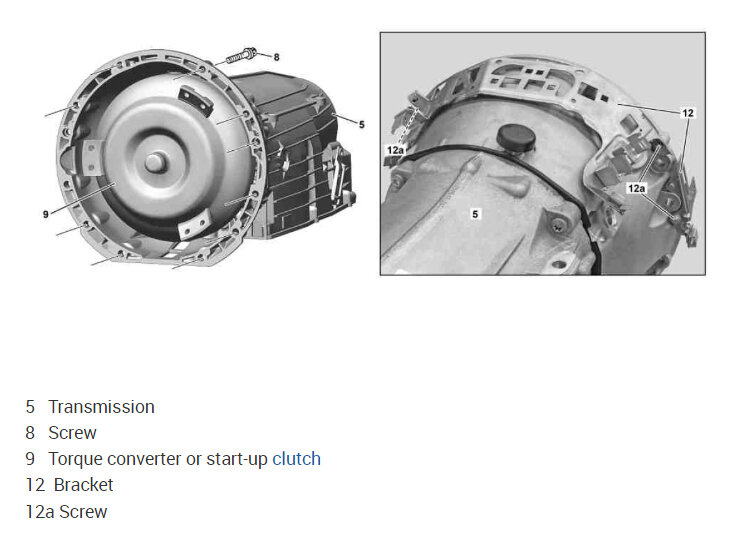 8
5
9

12
12a
12a
5

5 Transmission
8 Screw
9 Torque converter or start-up clutch
12 Bracket
12a Screw