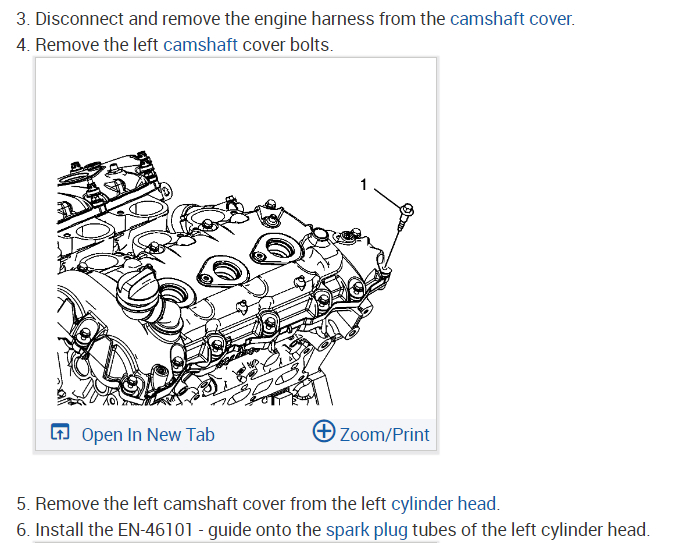 3. Disconnect and remove the engine harness from the camshaft cover.
4. Remove the left camshaft cover bolts.

1

Open In New Tab
Zoom/Print

5. Remove the left camshaft cover from the left cylinder head.
6. Install the EN-46101 - guide onto the spark plug tubes of the left cylinder head.