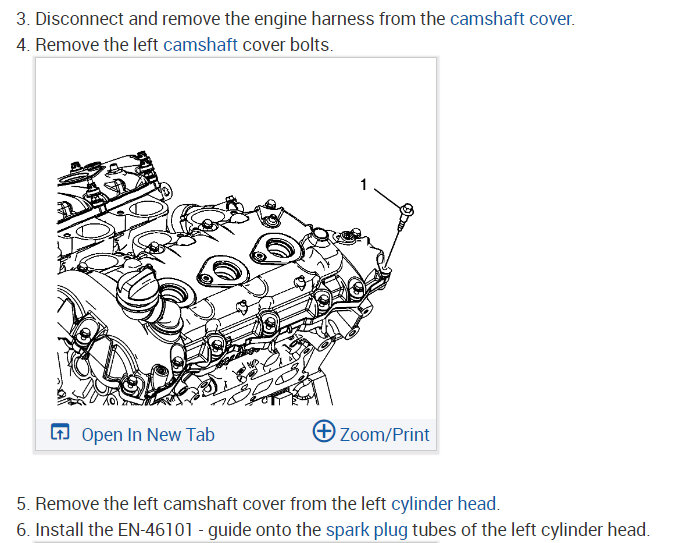 3. Disconnect and remove the engine harness from the camshaft cover.
4. Remove the left camshaft cover bolts.

1

Open In New Tab
Zoom/Print

5. Remove the left camshaft cover from the left cylinder head.
6. Install the EN-46101 - guide onto the spark plug tubes of the left cylinder head.