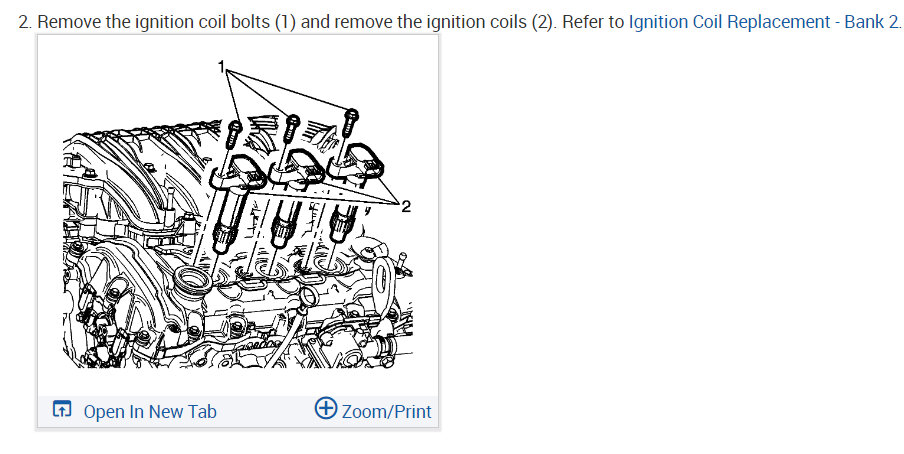 2. Remove the ignition coil bolts (1) and remove the ignition coils (2). Refer to Ignition Coil Replacement - Bank 2.

1

2

Open In New Tab

Zoom/Print