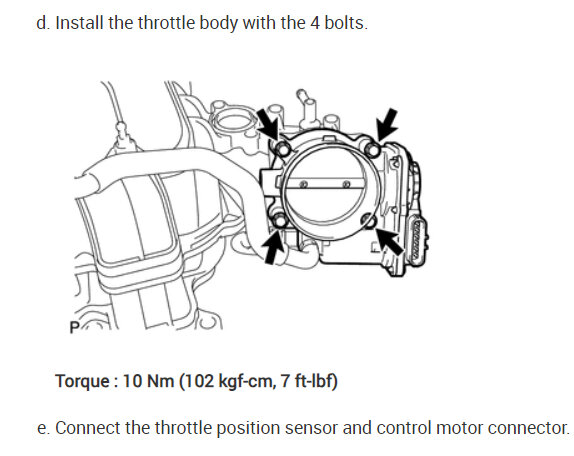 d. Install the throttle body with the 4 bolts.

P

Torque : 10 Nm (102 kgf-cm, 7 ft-lbf)

e. Connect the throttle position sensor and control motor connector.