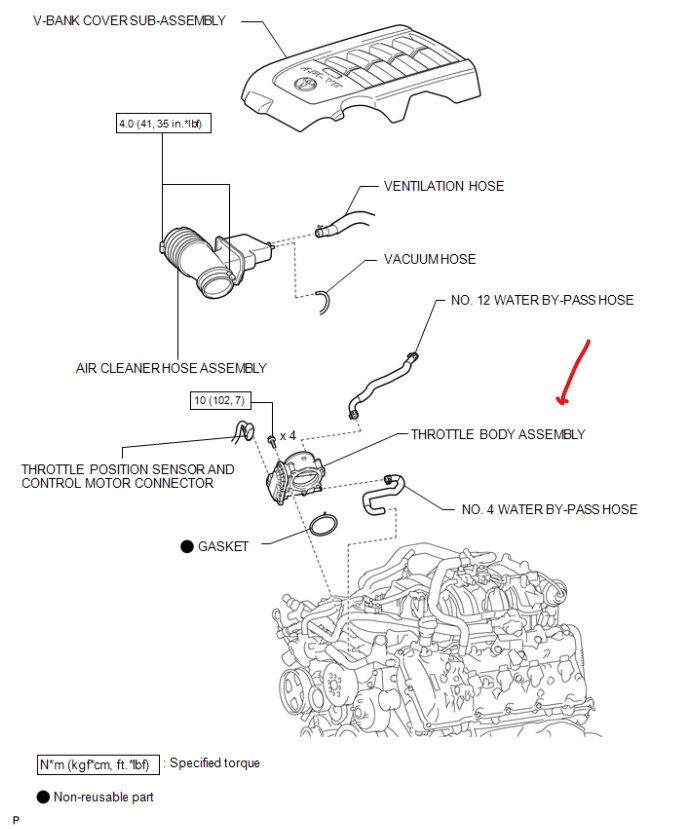 V-BANK COVER SUB-ASSEMBLY

4.0 (41, 35 in.*lbf)

VENTILATION HOSE

VACUUM HOSE

NO. 12 WATER BY-PASS HOSE

AIR CLEANER HOSE ASSEMBLY

10 (102, 7)

x 4

THROTTLE BODY ASSEMBLY

THROTTLE POSITION SENSOR AND CONTROL MOTOR CONNECTOR

NO. 4 WATER BY-PASS HOSE

● GASKET

N*m (kgf*cm, ft.*lbf) : Specified torque

● Non-reusable part

P