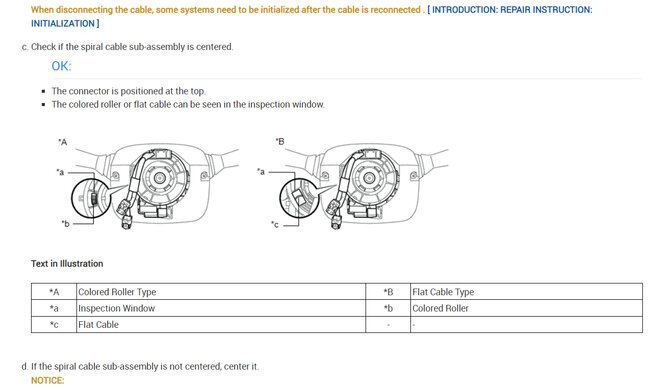 When disconnecting the cable, some systems need to be initialized after the cable is reconnected . [ INTRODUCTION: REPAIR INSTRUCTION: INITIALIZATION ]

c. Check if the spiral cable sub-assembly is centered.

OK:

- The connector is positioned at the top.
- The colored roller or flat cable can be seen in the inspection window.

*A

*a

*b

*B

*a

*c

Text in Illustration

| *A | Colored Roller Type | *B | Flat Cable Type |
|---|---|---|---|
| *a | Inspection Window | *b | Colored Roller |
| *c | Flat Cable | - | - |

d. If the spiral cable sub-assembly is not centered, center it.

NOTICE: