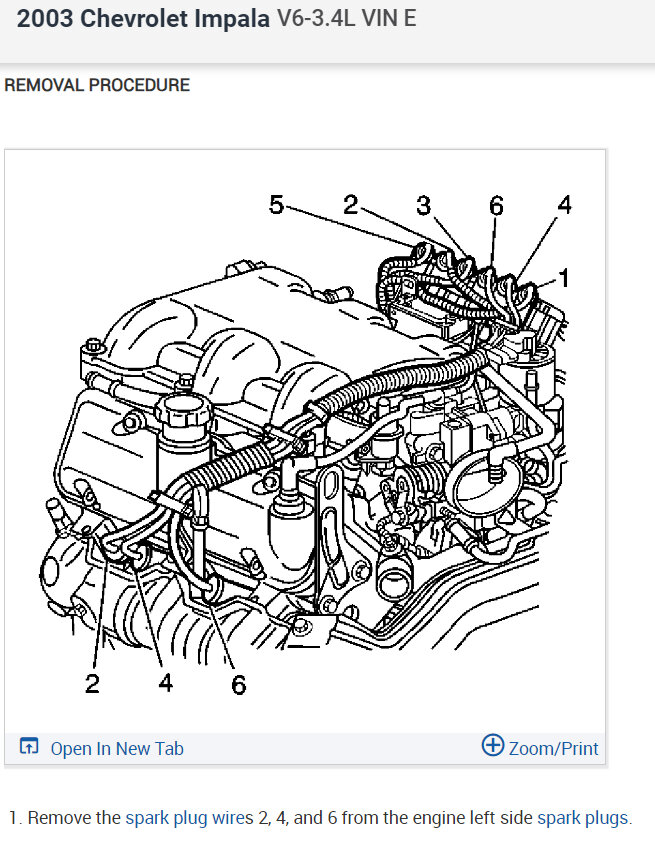 2003 Chevrolet Impala V6-3.4L VIN E

REMOVAL PROCEDURE

5
2
3
6
4
1
2
4
6

Open In New Tab

Zoom/Print

1. Remove the spark plug wires 2, 4, and 6 from the engine left side spark plugs.