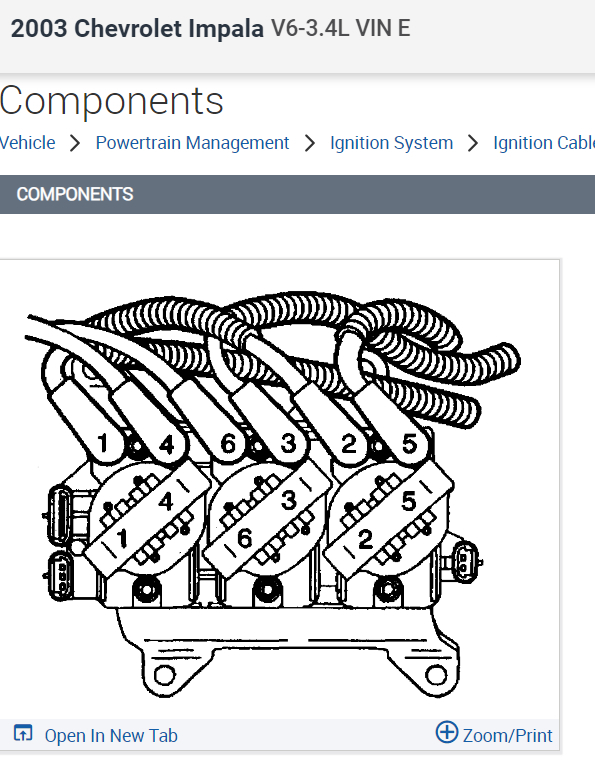 2003 Chevrolet Impala V6-3.4L VIN E

Components

Vehicle > Powertrain Management > Ignition System > Ignition Cable

COMPONENTS

1 4 6 3 2 5

4 1 3 6 5 2

Open In New Tab

Zoom/Print