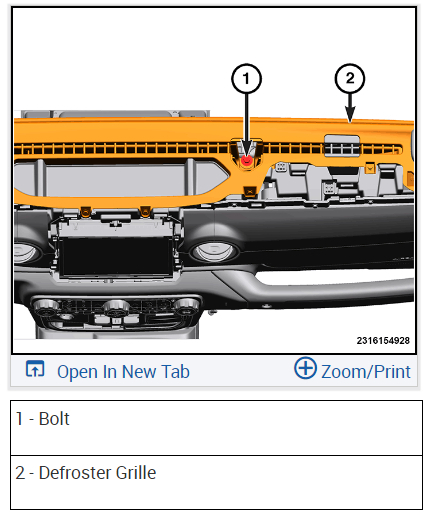 1

2

2316154928

Open In New Tab

Zoom/Print

| 1 - Bolt |
|---|
| 2 - Defroster Grille |