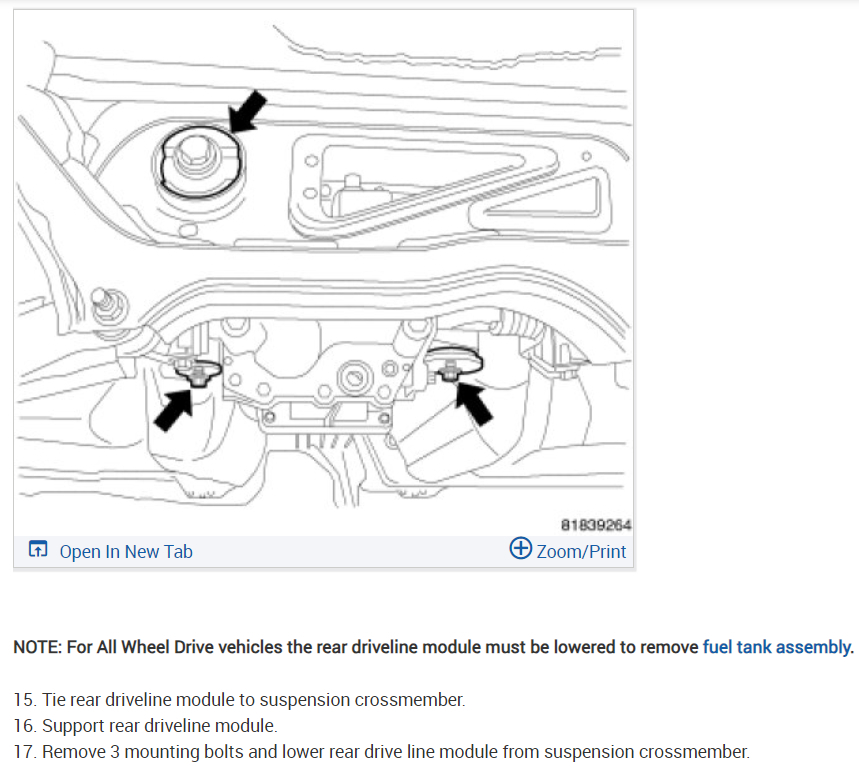 81839264

Open In New Tab

Zoom/Print

NOTE: For All Wheel Drive vehicles the rear driveline module must be lowered to remove fuel tank assembly.

15. Tie rear driveline module to suspension crossmember.
16. Support rear driveline module.
17. Remove 3 mounting bolts and lower rear drive line module from suspension crossmember.