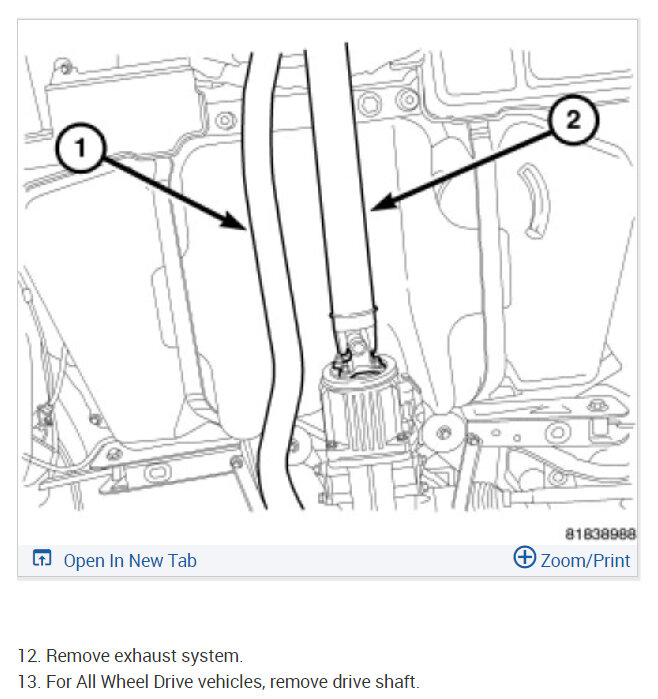 1

2

81838988

Open In New Tab

Zoom/Print

12. Remove exhaust system.
13. For All Wheel Drive vehicles, remove drive shaft.