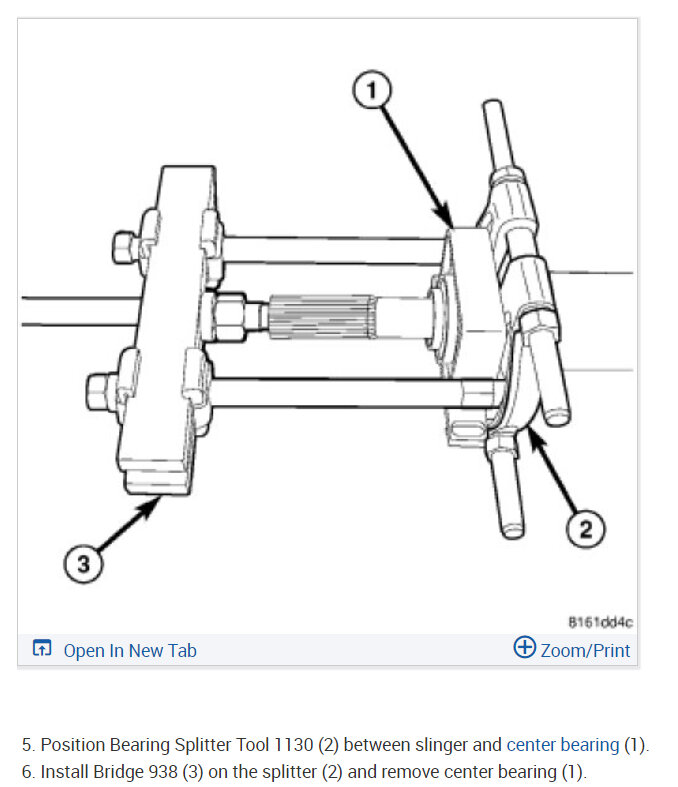 1

2

3

8161dd4c

Open In New Tab

Zoom/Print

5. Position Bearing Splitter Tool 1130 (2) between slinger and center bearing (1).
6. Install Bridge 938 (3) on the splitter (2) and remove center bearing (1).