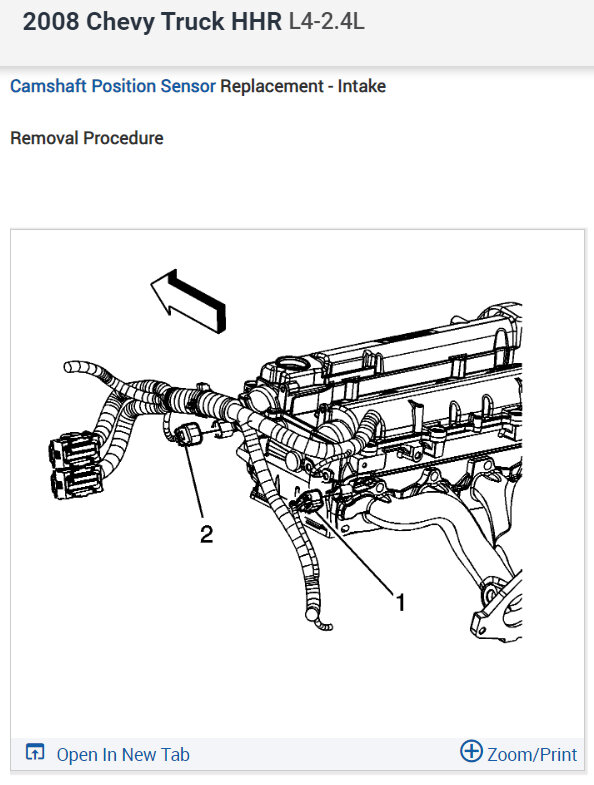 2008 Chevy Truck HHR L4-2.4L

Camshaft Position Sensor Replacement - Intake

Removal Procedure

2

1

Open In New Tab

Zoom/Print