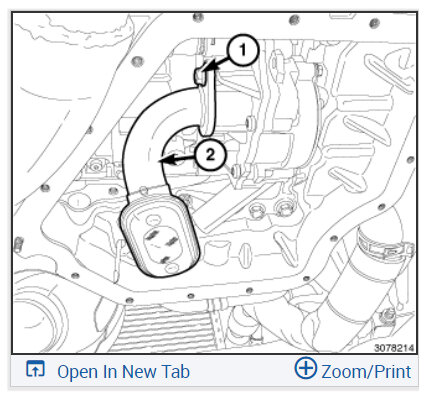 1
2
3078214
Open In New Tab
Zoom/Print