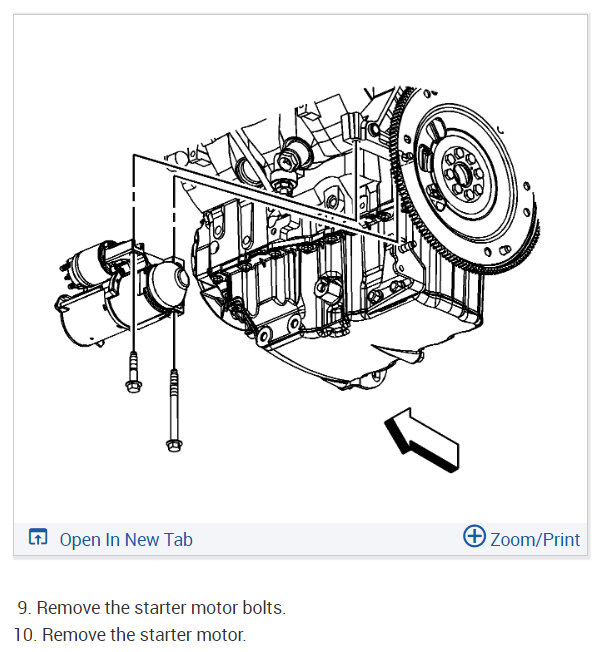 Open In New Tab

Zoom/Print

9. Remove the starter motor bolts.
10. Remove the starter motor.