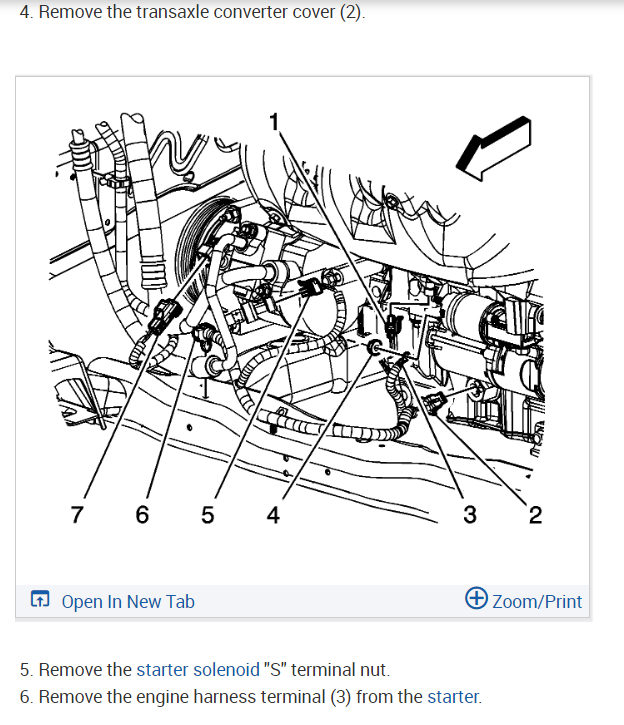 4. Remove the transaxle converter cover (2).

1

7 6 5 4 3 2

Open In New Tab

Zoom/Print

5. Remove the starter solenoid "S" terminal nut.

6. Remove the engine harness terminal (3) from the starter.