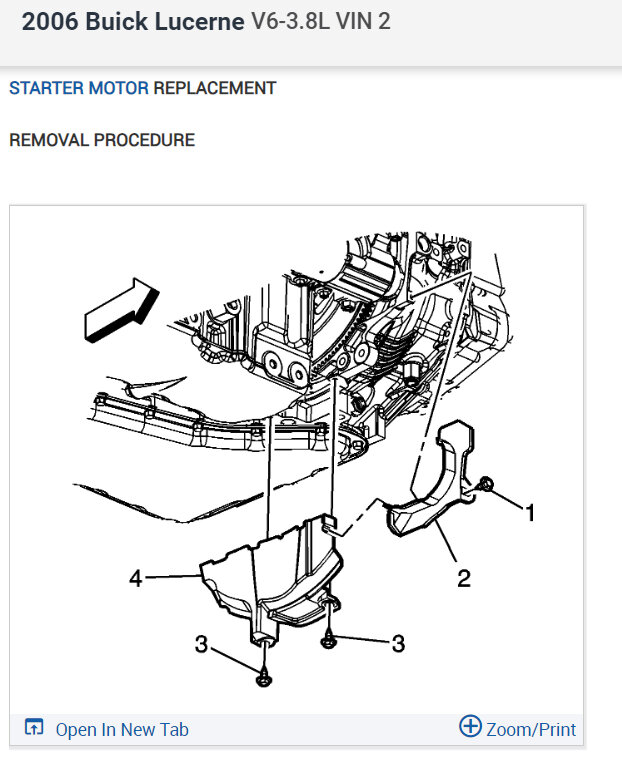 2006 Buick Lucerne V6-3.8L VIN 2

STARTER MOTOR REPLACEMENT

REMOVAL PROCEDURE

1
2
4
3
3

Open In New Tab
Zoom/Print