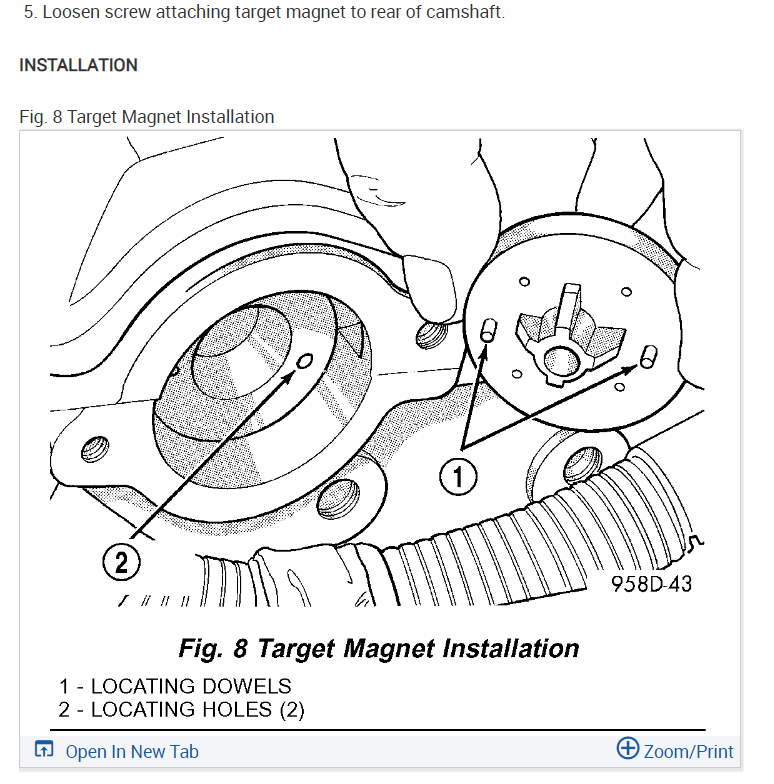 5. Loosen screw attaching target magnet to rear of camshaft.

INSTALLATION

Fig. 8 Target Magnet Installation

1

2

958D-43

Fig. 8 Target Magnet Installation

1 - LOCATING DOWELS
2 - LOCATING HOLES (2)

Open In New Tab

Zoom/Print