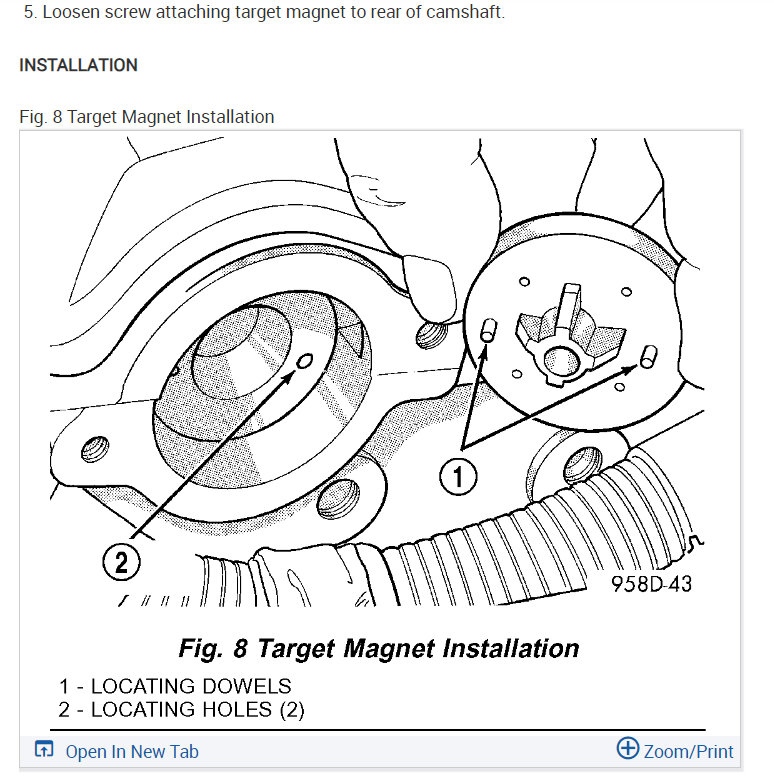 5. Loosen screw attaching target magnet to rear of camshaft.

INSTALLATION

Fig. 8 Target Magnet Installation

1

2

958D-43

Fig. 8 Target Magnet Installation

1 - LOCATING DOWELS
2 - LOCATING HOLES (2)

Open In New Tab

Zoom/Print