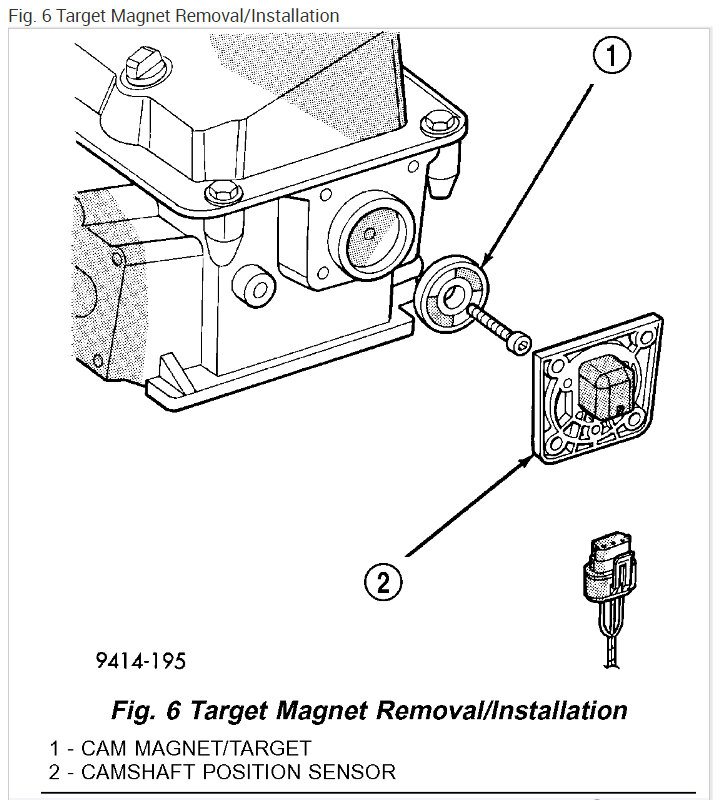 Fig. 6 Target Magnet Removal/Installation

1

2

9414-195

Fig. 6 Target Magnet Removal/Installation

1 - CAM MAGNET/TARGET
2 - CAMSHAFT POSITION SENSOR