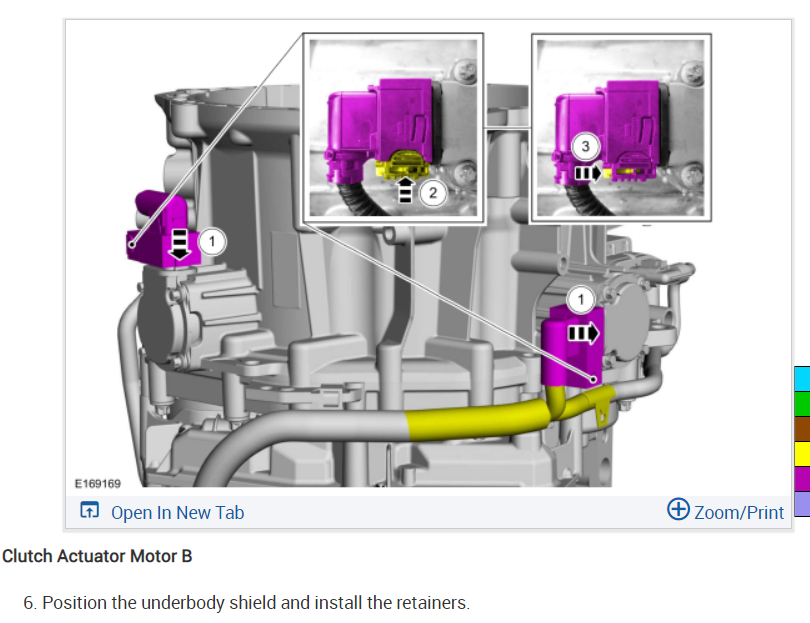 2

3

1

1

E169169

Open In New Tab

Zoom/Print

Clutch Actuator Motor B

6. Position the underbody shield and install the retainers.