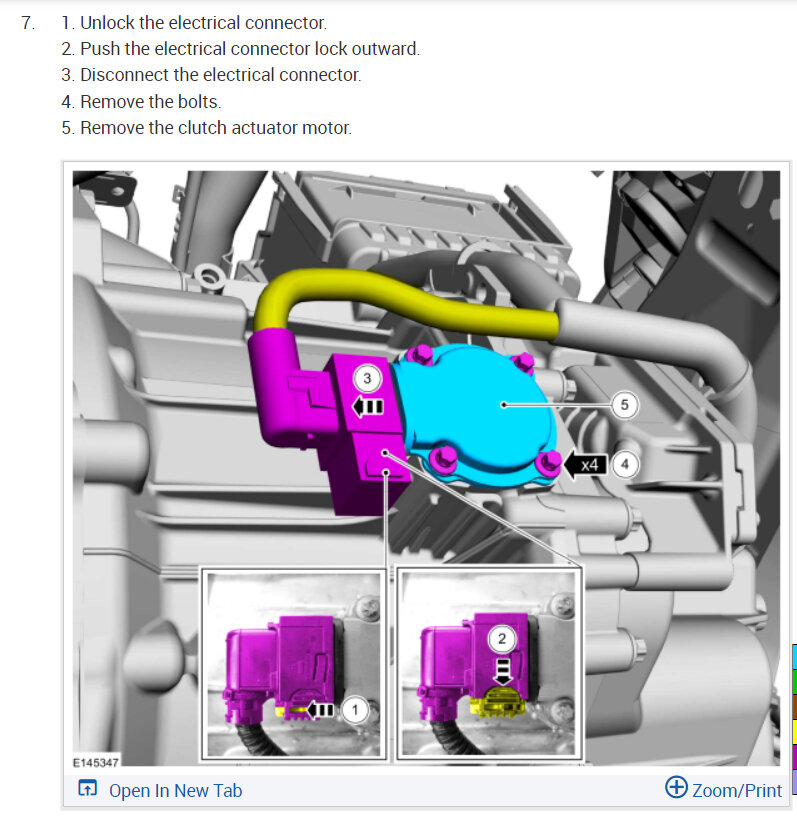 7. 1. Unlock the electrical connector.
2. Push the electrical connector lock outward.
3. Disconnect the electrical connector.
4. Remove the bolts.
5. Remove the clutch actuator motor.

3
5
x4
4
2
1
E145347

Open In New Tab
Zoom/Print