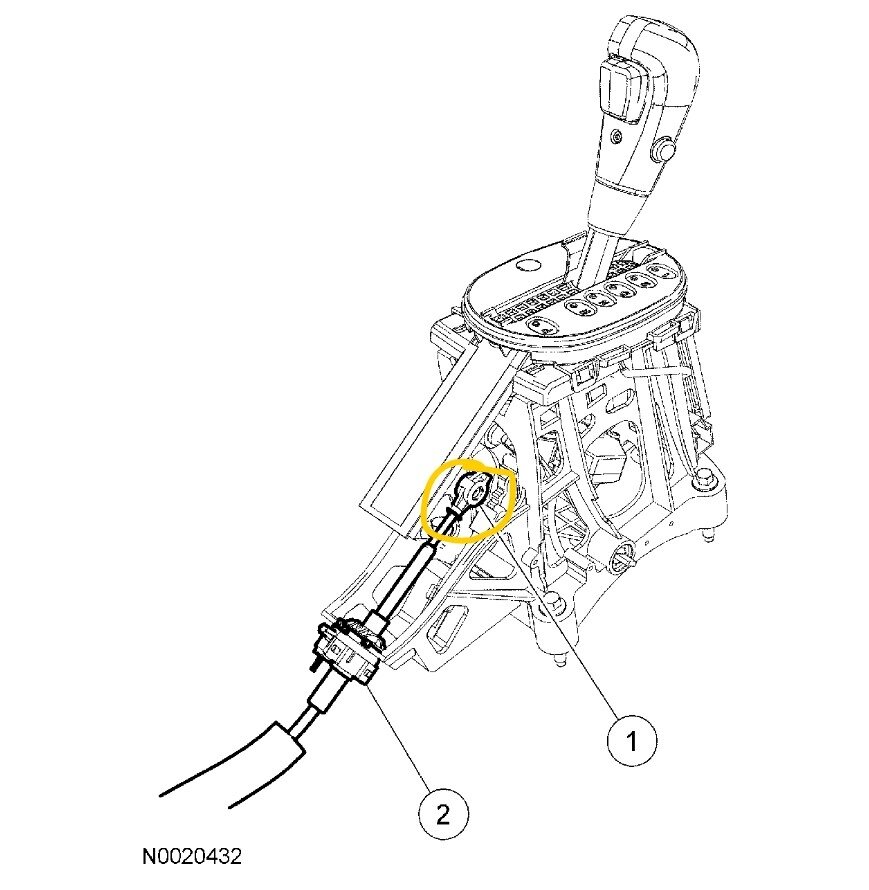 1

2

N0020432