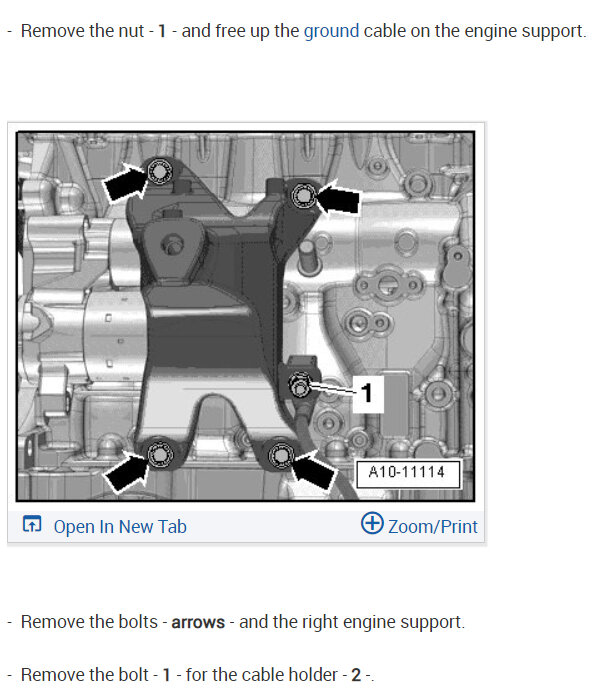 - Remove the nut - 1 - and free up the ground cable on the engine support.

1

A10-11114

Open In New Tab

Zoom/Print

- Remove the bolts - arrows - and the right engine support.

- Remove the bolt - 1 - for the cable holder - 2 -.