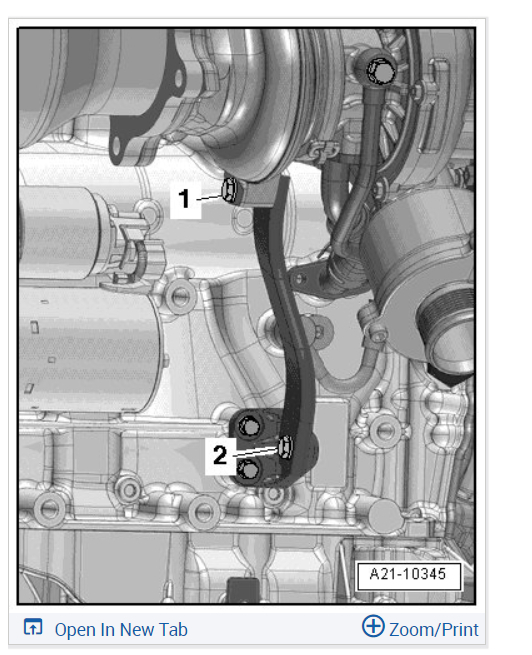 1

2

A21-10345

Open In New Tab

Zoom/Print