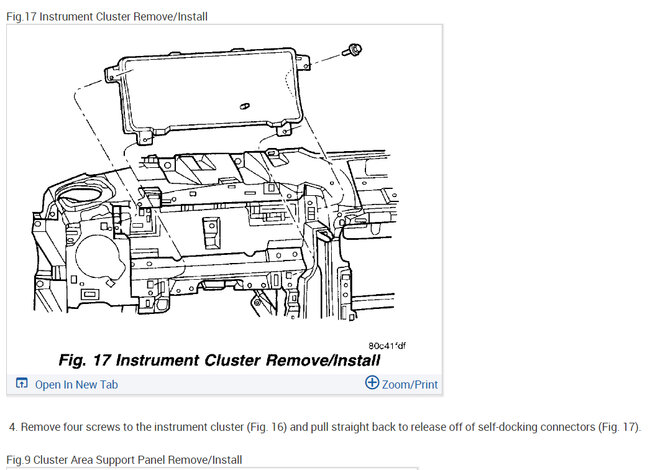 Fig.17 Instrument Cluster Remove/Install

80c41fdf

Fig. 17 Instrument Cluster Remove/Install

Open In New Tab

Zoom/Print

4. Remove four screws to the instrument cluster (Fig. 16) and pull straight back to release off of self-docking connectors (Fig. 17).

Fig.9 Cluster Area Support Panel Remove/Install