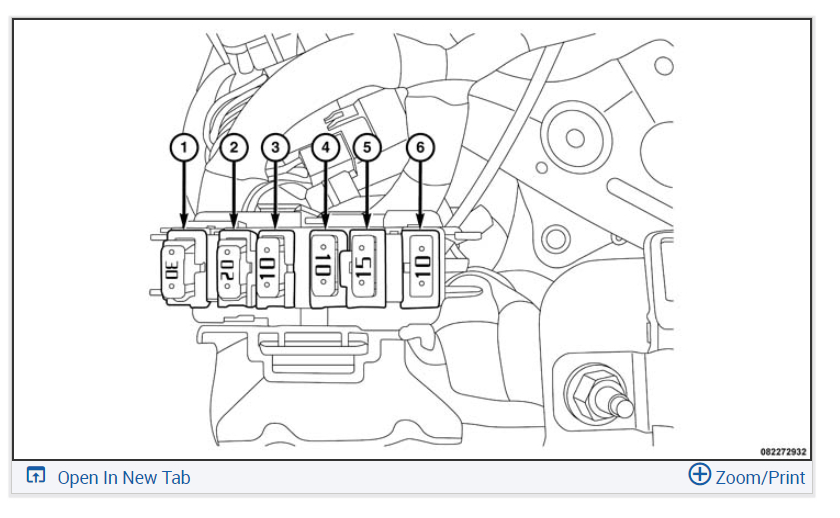 1
2
3
4
5
6
30
20
10
10
15
10
082272932
Open In New Tab
Zoom/Print