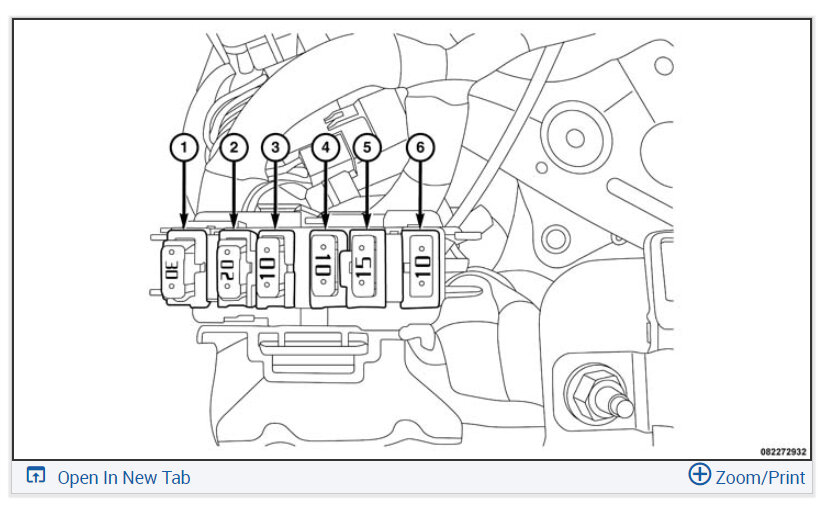 1
2
3
4
5
6
30
20
10
10
15
10
082272932
Open In New Tab
Zoom/Print