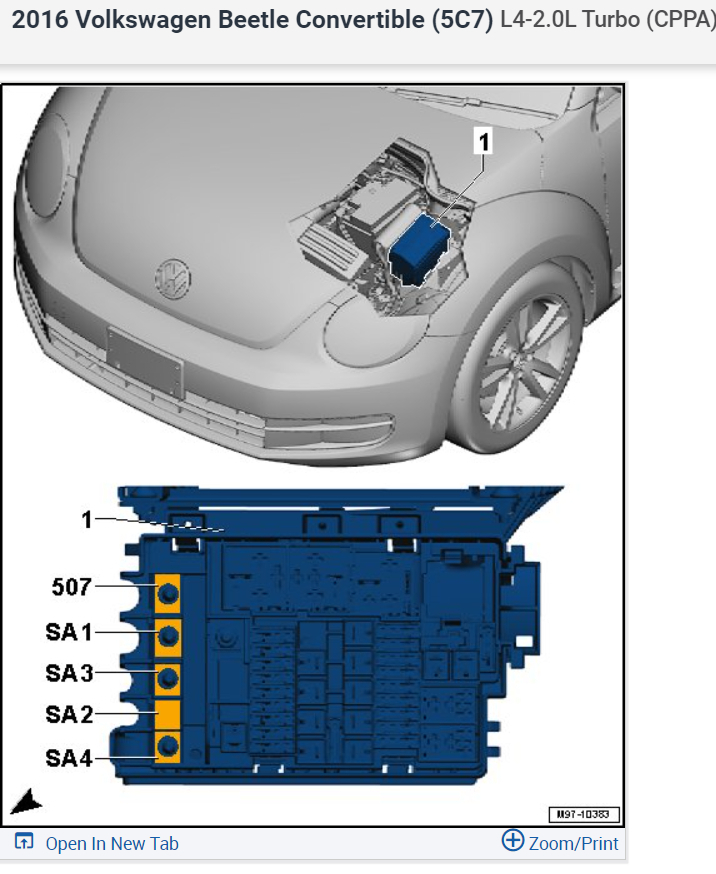 2016 Volkswagen Beetle Convertible (5C7) L4-2.0L Turbo (CPPA)

1

1

507

SA1

SA3

SA2

SA4

M97-10383

Open In New Tab

Zoom/Print