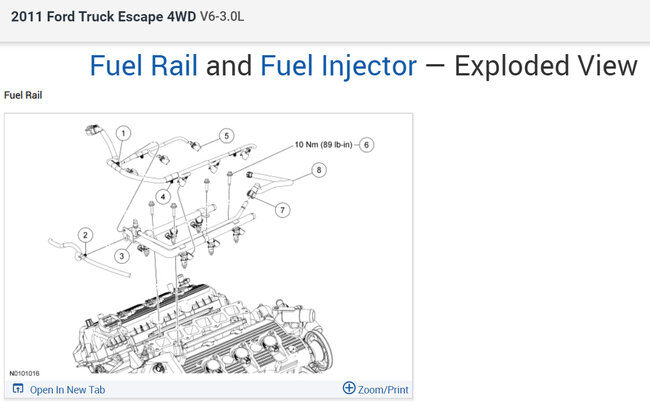 2011 Ford Truck Escape 4WD V6-3.0L

Fuel Rail and Fuel Injector — Exploded View

Fuel Rail

1
5
10 Nm (89 lb-in)
6
8
4
7
2
3

N0101016

Open In New Tab
Zoom/Print