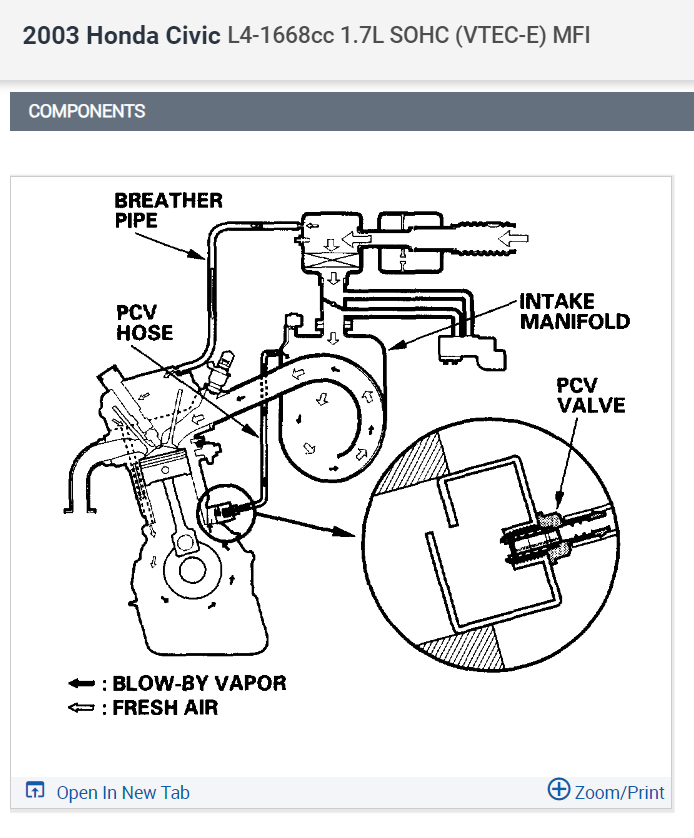 2003 Honda Civic L4-1668cc 1.7L SOHC (VTEC-E) MFI

COMPONENTS

BREATHER PIPE

PCV HOSE

INTAKE MANIFOLD

PCV VALVE

: BLOW-BY VAPOR
: FRESH AIR

Open In New Tab

Zoom/Print