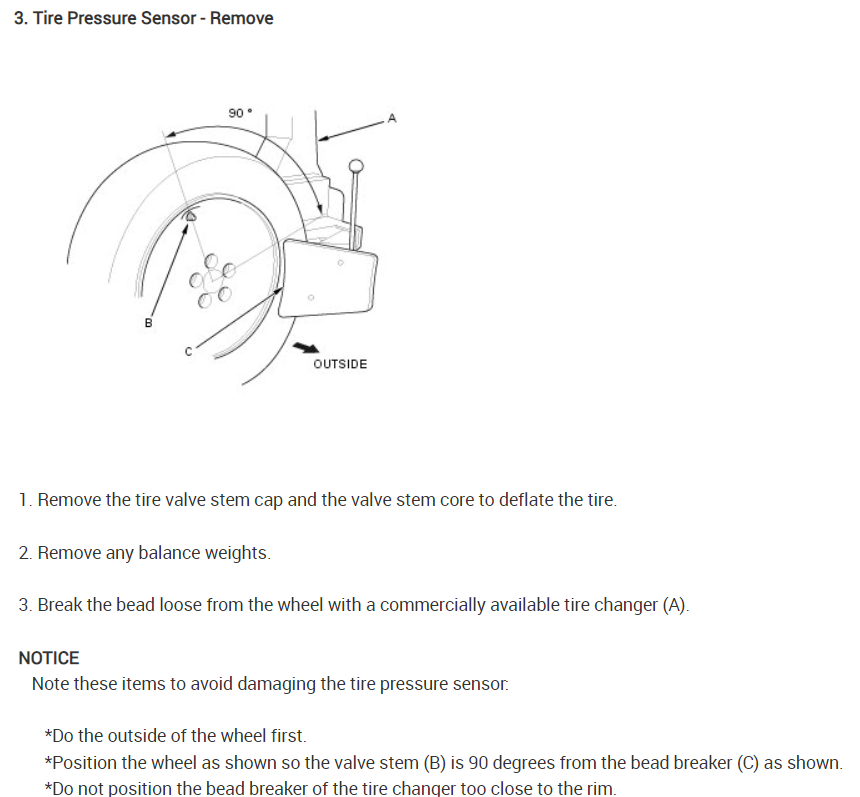 3. Tire Pressure Sensor - Remove

90 °

A

B

C

OUTSIDE

1. Remove the tire valve stem cap and the valve stem core to deflate the tire.

2. Remove any balance weights.

3. Break the bead loose from the wheel with a commercially available tire changer (A).

NOTICE
Note these items to avoid damaging the tire pressure sensor:

*Do the outside of the wheel first.
*Position the wheel as shown so the valve stem (B) is 90 degrees from the bead breaker (C) as shown.
*Do not position the bead breaker of the tire changer too close to the rim.