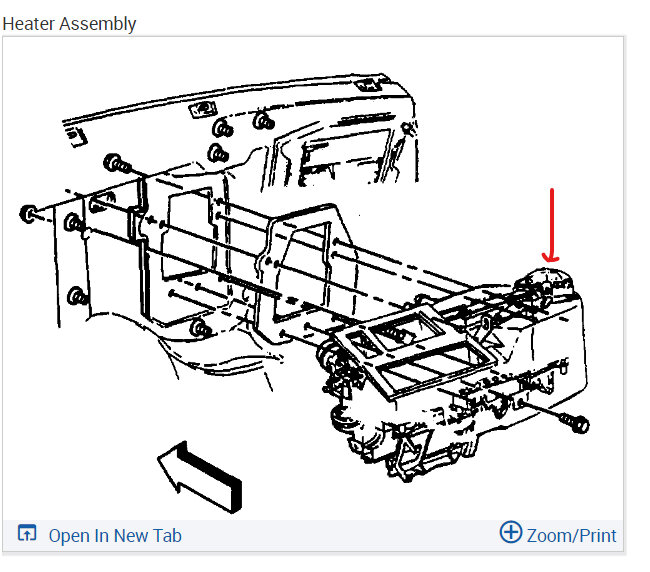 Heater Assembly

Open In New Tab

Zoom/Print