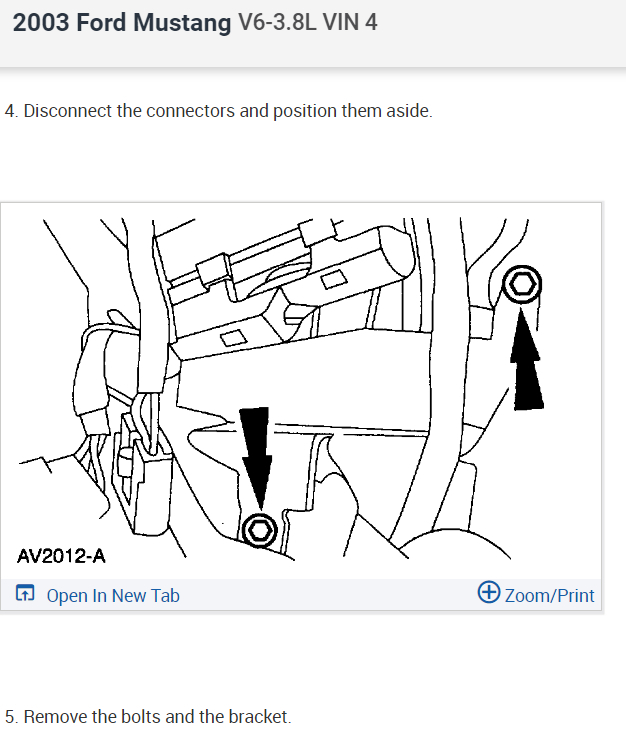 2003 Ford Mustang V6-3.8L VIN 4

4. Disconnect the connectors and position them aside.

AV2012-A

Open In New Tab

Zoom/Print

5. Remove the bolts and the bracket.