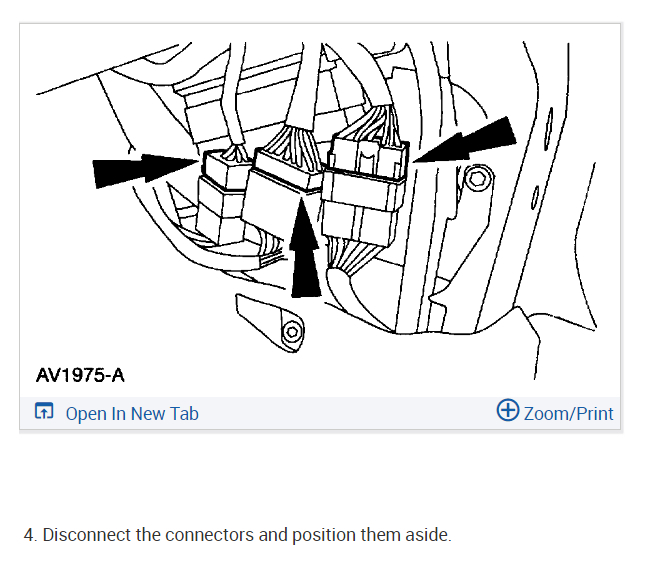 AV1975-A

Open In New Tab

Zoom/Print

4. Disconnect the connectors and position them aside.