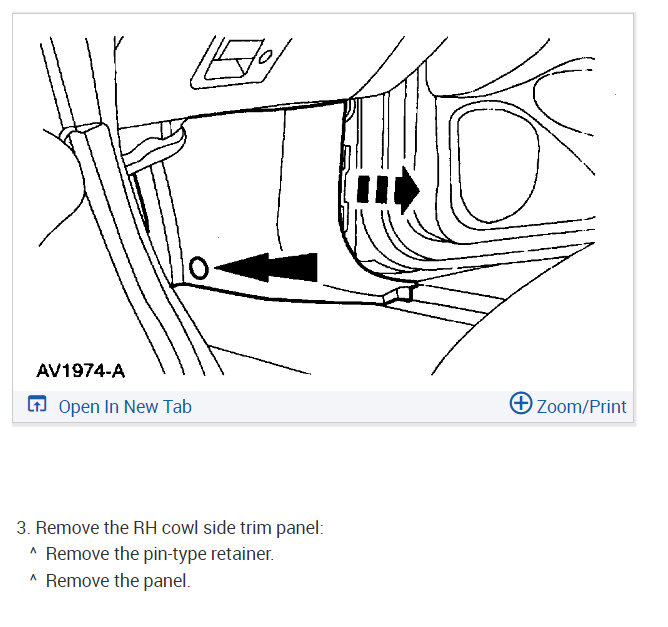 AV1974-A

Open In New Tab

Zoom/Print

3. Remove the RH cowl side trim panel:
^ Remove the pin-type retainer.
^ Remove the panel.