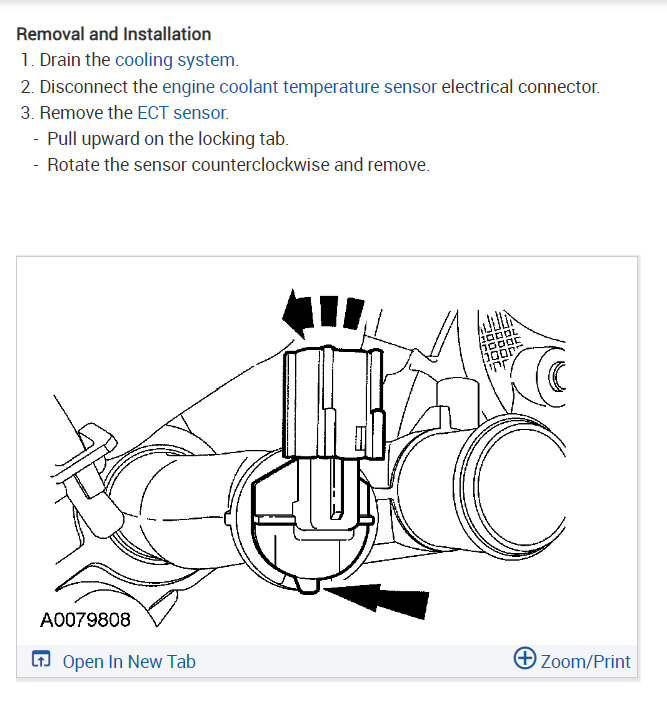 Removal and Installation
1. Drain the cooling system.
2. Disconnect the engine coolant temperature sensor electrical connector.
3. Remove the ECT sensor.
- Pull upward on the locking tab.
- Rotate the sensor counterclockwise and remove.

A0079808

Open In New Tab

Zoom/Print