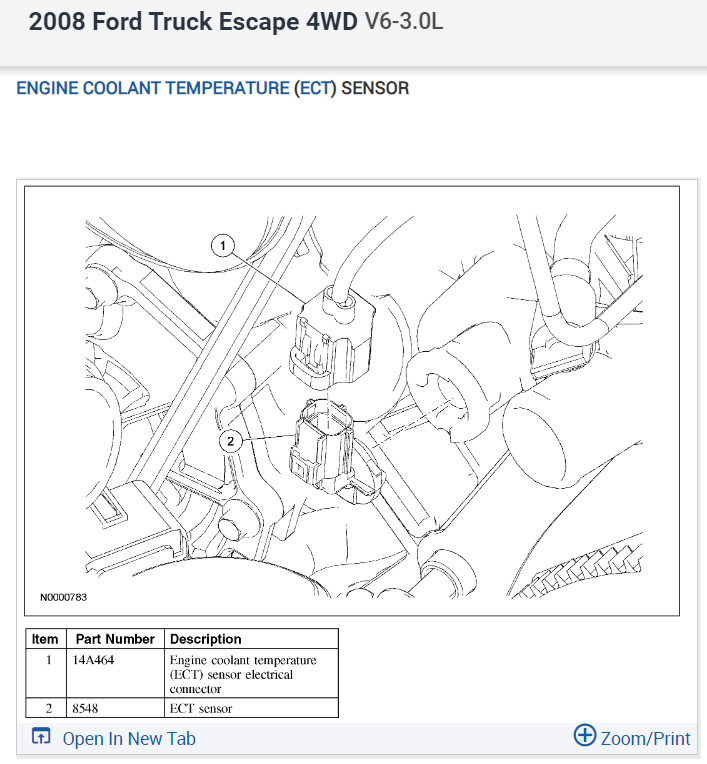 2008 Ford Truck Escape 4WD V6-3.0L

ENGINE COOLANT TEMPERATURE (ECT) SENSOR

1

2

N0000783

| Item | Part Number | Description |
|---|---|---|
| 1 | 14A464 | Engine coolant temperature (ECT) sensor electrical connector |
| 2 | 8548 | ECT sensor |

Open In New Tab

Zoom/Print