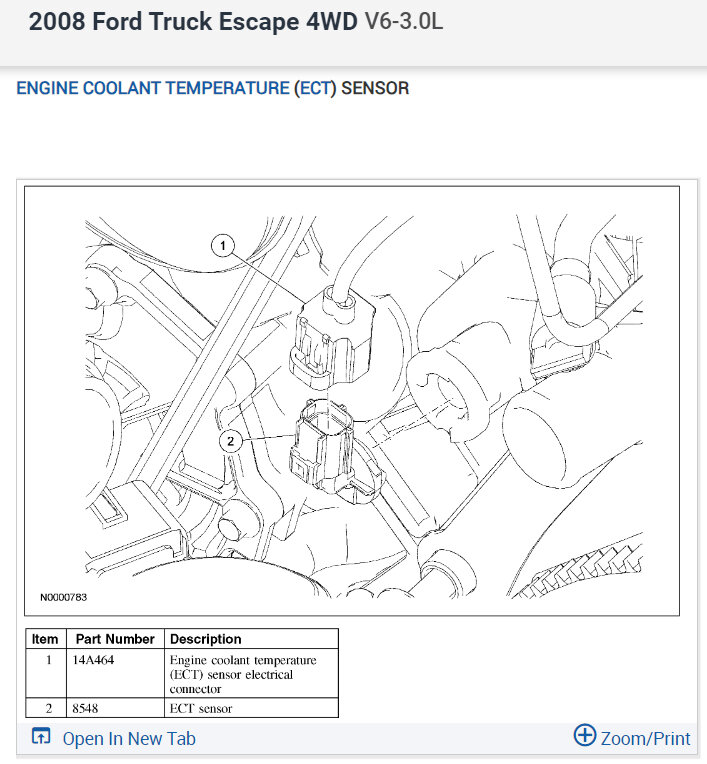 2008 Ford Truck Escape 4WD V6-3.0L

ENGINE COOLANT TEMPERATURE (ECT) SENSOR

1

2

N0000783

| Item | Part Number | Description |
|---|---|---|
| 1 | 14A464 | Engine coolant temperature (ECT) sensor electrical connector |
| 2 | 8548 | ECT sensor |

Open In New Tab

Zoom/Print