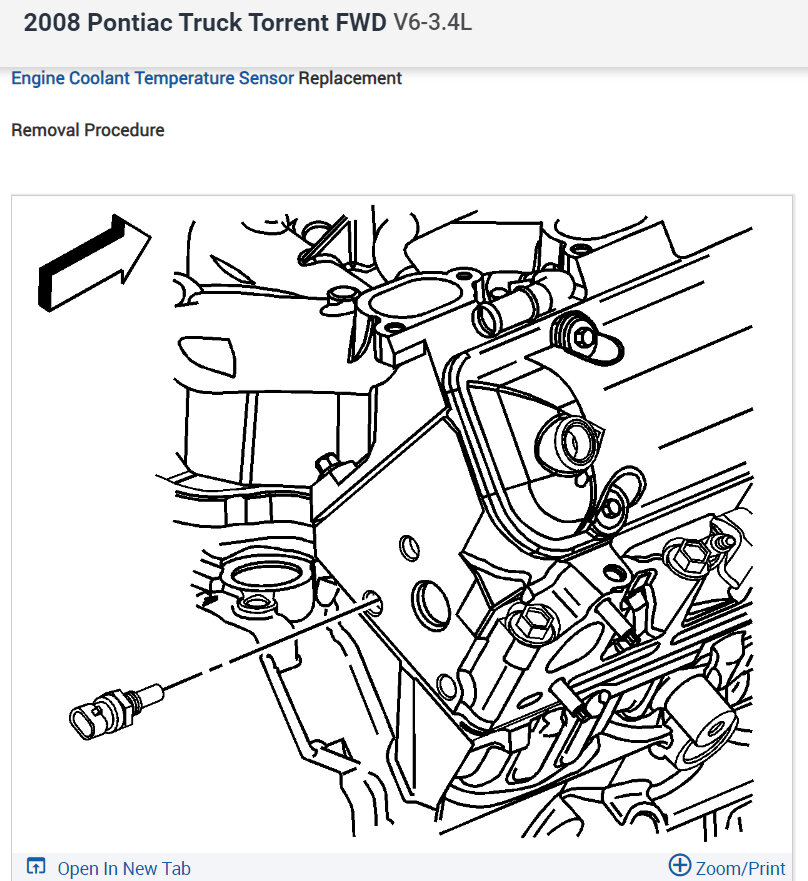 2008 Pontiac Truck Torrent FWD V6-3.4L

Engine Coolant Temperature Sensor Replacement

Removal Procedure

Open In New Tab

Zoom/Print