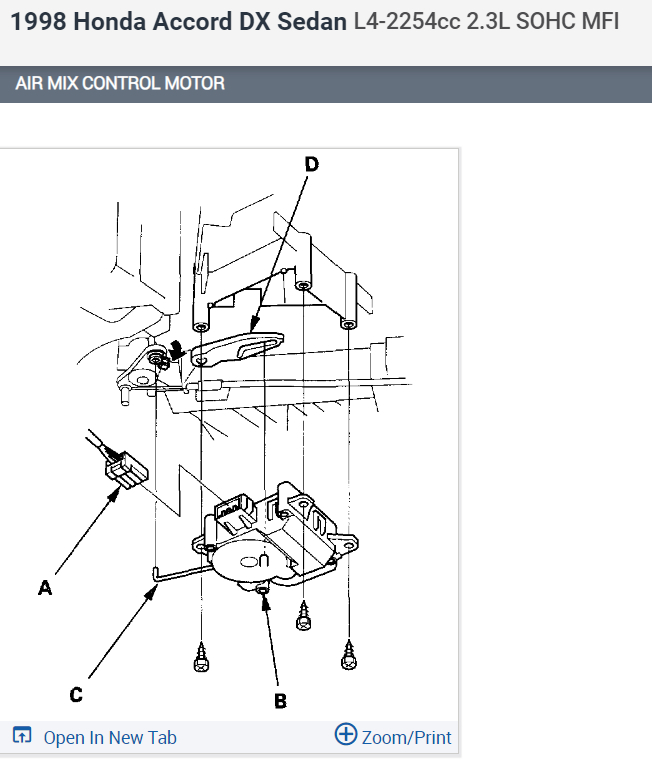 1998 Honda Accord DX Sedan L4-2254cc 2.3L SOHC MFI

AIR MIX CONTROL MOTOR

D

A

C

B

Open In New Tab

Zoom/Print