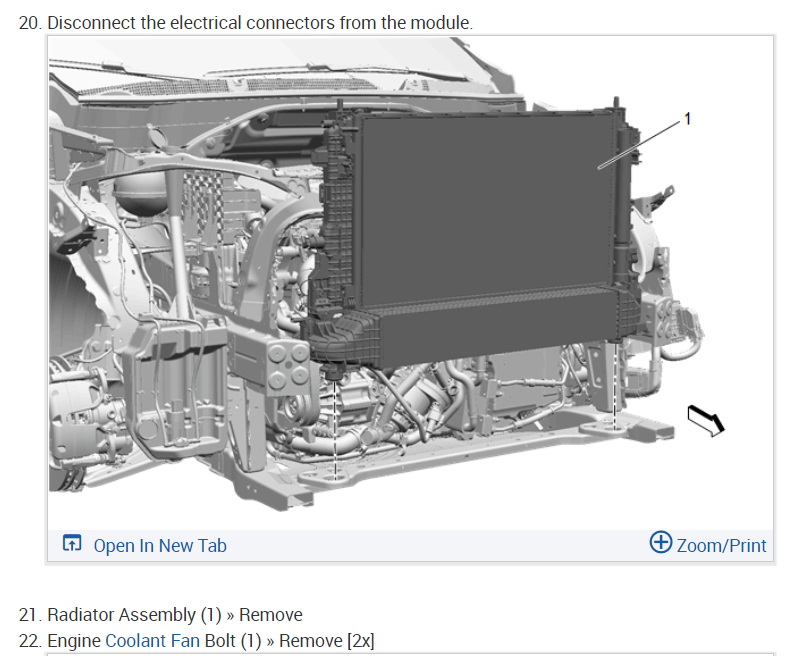 20. Disconnect the electrical connectors from the module.

1

Open In New Tab

Zoom/Print

21. Radiator Assembly (1) » Remove

22. Engine Coolant Fan Bolt (1) » Remove [2x]