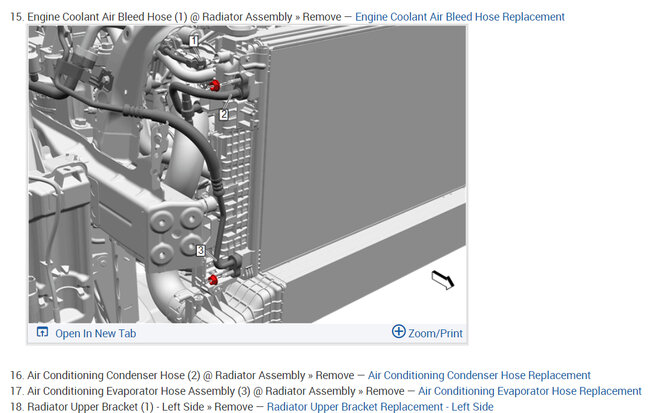 15. Engine Coolant Air Bleed Hose (1) @ Radiator Assembly » Remove — Engine Coolant Air Bleed Hose Replacement

1

2

3

Open In New Tab

Zoom/Print

16. Air Conditioning Condenser Hose (2) @ Radiator Assembly » Remove — Air Conditioning Condenser Hose Replacement
17. Air Conditioning Evaporator Hose Assembly (3) @ Radiator Assembly » Remove — Air Conditioning Evaporator Hose Replacement
18. Radiator Upper Bracket (1) - Left Side » Remove — Radiator Upper Bracket Replacement - Left Side