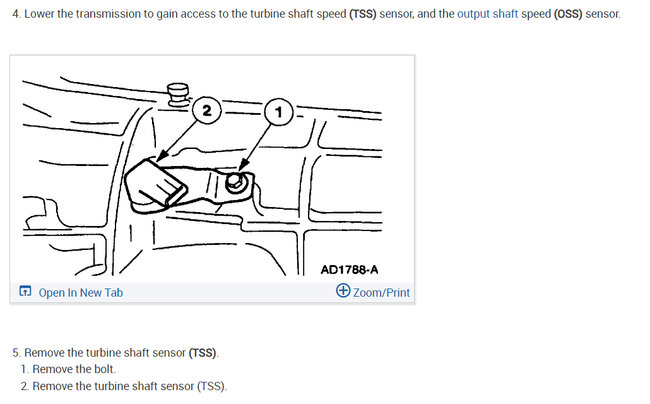 4. Lower the transmission to gain access to the turbine shaft speed (TSS) sensor, and the output shaft speed (OSS) sensor.

2

1

AD1788-A

Open In New Tab

Zoom/Print

5. Remove the turbine shaft sensor (TSS).
1. Remove the bolt.
2. Remove the turbine shaft sensor (TSS).