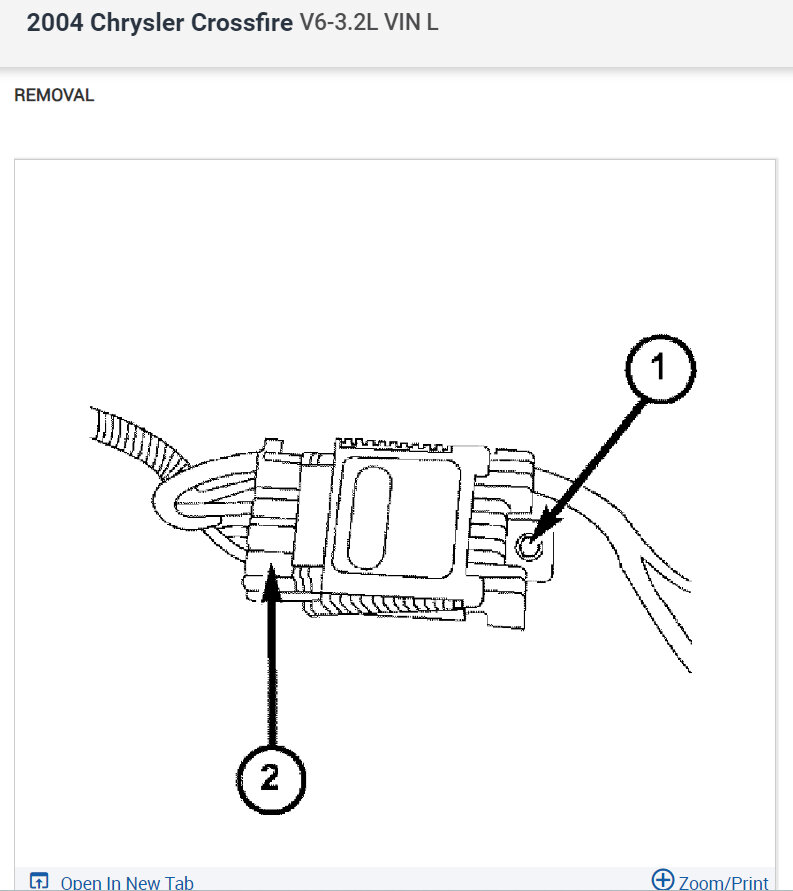 2004 Chrysler Crossfire V6-3.2L VIN L

REMOVAL

1

2

Open In New Tab

Zoom/Print