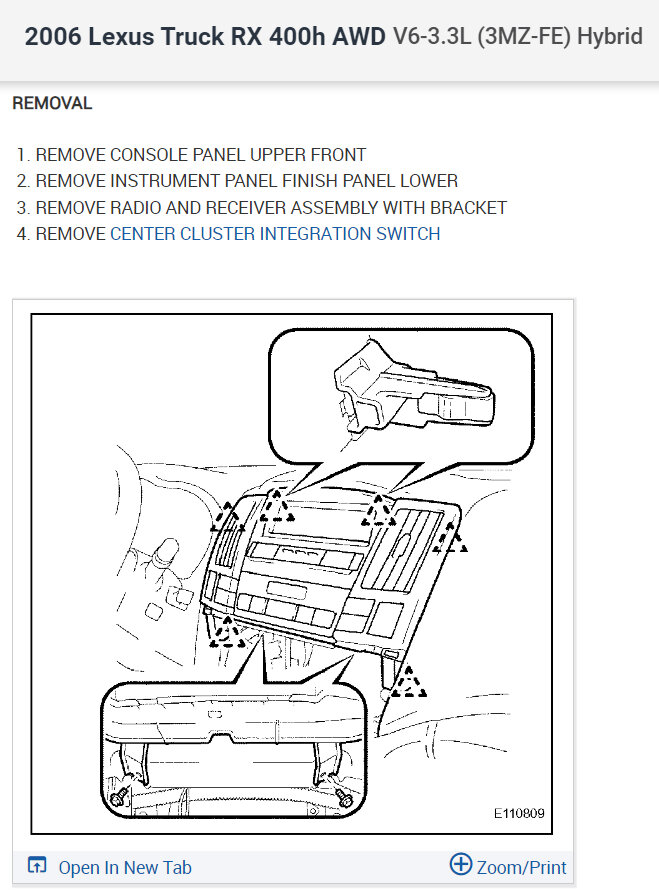 2006 Lexus Truck RX 400h AWD V6-3.3L (3MZ-FE) Hybrid

REMOVAL

1. REMOVE CONSOLE PANEL UPPER FRONT
2. REMOVE INSTRUMENT PANEL FINISH PANEL LOWER
3. REMOVE RADIO AND RECEIVER ASSEMBLY WITH BRACKET
4. REMOVE CENTER CLUSTER INTEGRATION SWITCH

E110809

Open In New Tab

Zoom/Print