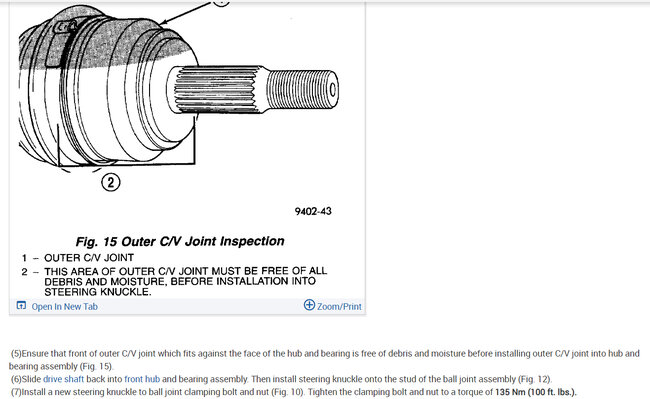 2

9402-43

Fig. 15 Outer C/V Joint Inspection

1 – OUTER C/V JOINT

2 – THIS AREA OF OUTER C/V JOINT MUST BE FREE OF ALL DEBRIS AND MOISTURE, BEFORE INSTALLATION INTO STEERING KNUCKLE.

Open In New Tab

Zoom/Print

(5)Ensure that front of outer C/V joint which fits against the face of the hub and bearing is free of debris and moisture before installing outer C/V joint into hub and bearing assembly (Fig. 15).
(6)Slide drive shaft back into front hub and bearing assembly. Then install steering knuckle onto the stud of the ball joint assembly (Fig. 12).
(7)Install a new steering knuckle to ball joint clamping bolt and nut (Fig. 10). Tighten the clamping bolt and nut to a torque of 135 Nm (100 ft. lbs.).